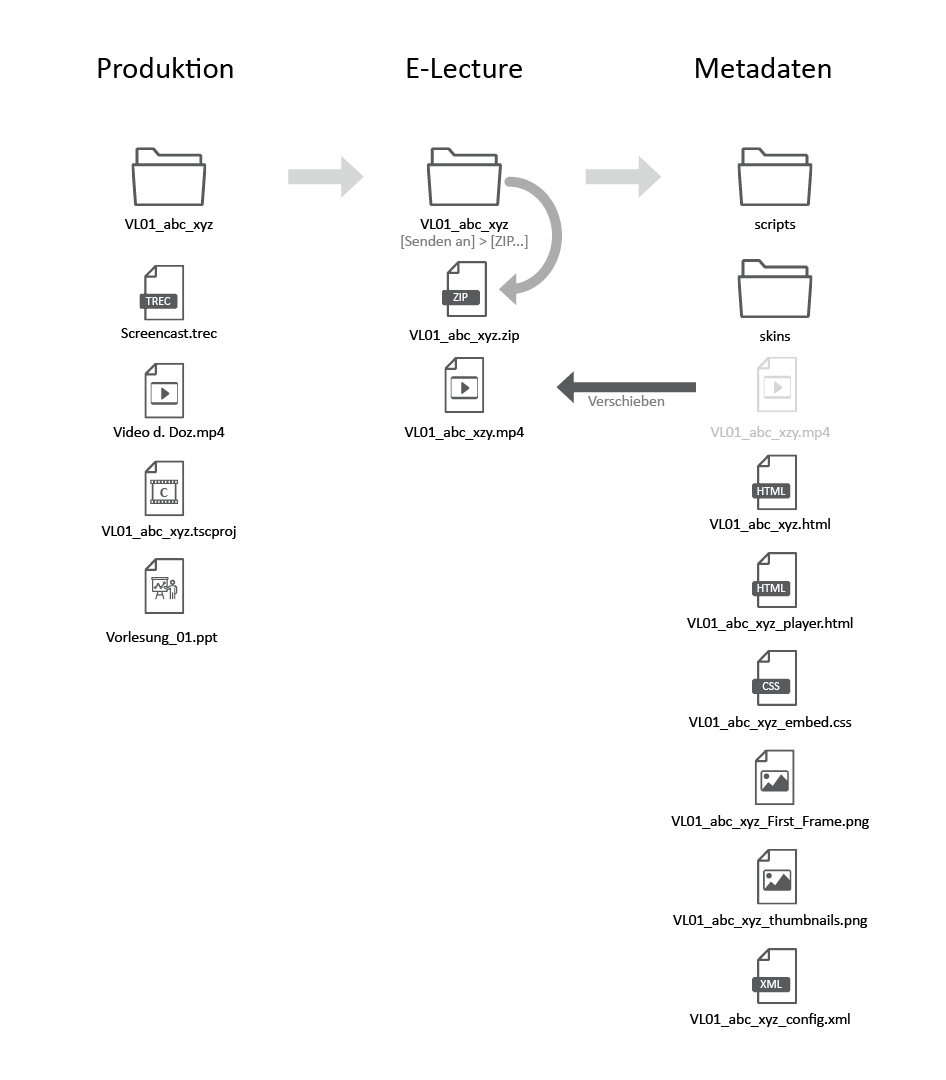 Produktion

VL01_abc_xyz

TREC
Screencast.trec

Video d. Doz.mp4

C
VL01_abc_xyz.tscproj

Vorlesung_01.ppt

E-Lecture

VL01_abc_xyz
[Senden an] > [ZIP...]

ZIP
VL01_abc_xyz.zip

VL01_abc_xzy.mp4

Verschieben

Metadaten

scripts

skins

VL01_abc_xzy.mp4

HTML
VL01_abc_xyz.html

HTML
VL01_abc_xyz_player.html

CSS
VL01_abc_xyz_embed.css

VL01_abc_xyz_First_Frame.png

VL01_abc_xyz_thumbnails.png

XML
VL01_abc_xyz_config.xml